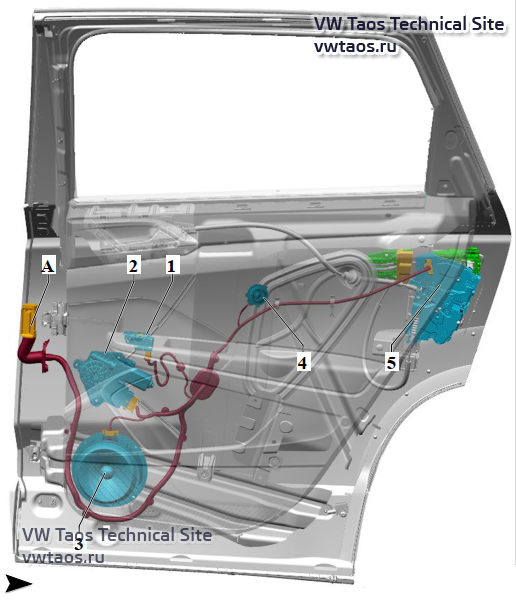 VW Taos Technical Site
vwtaos.ru

A
2
1
4
5
3

VW Taos Technical Site
vwtaos.ru